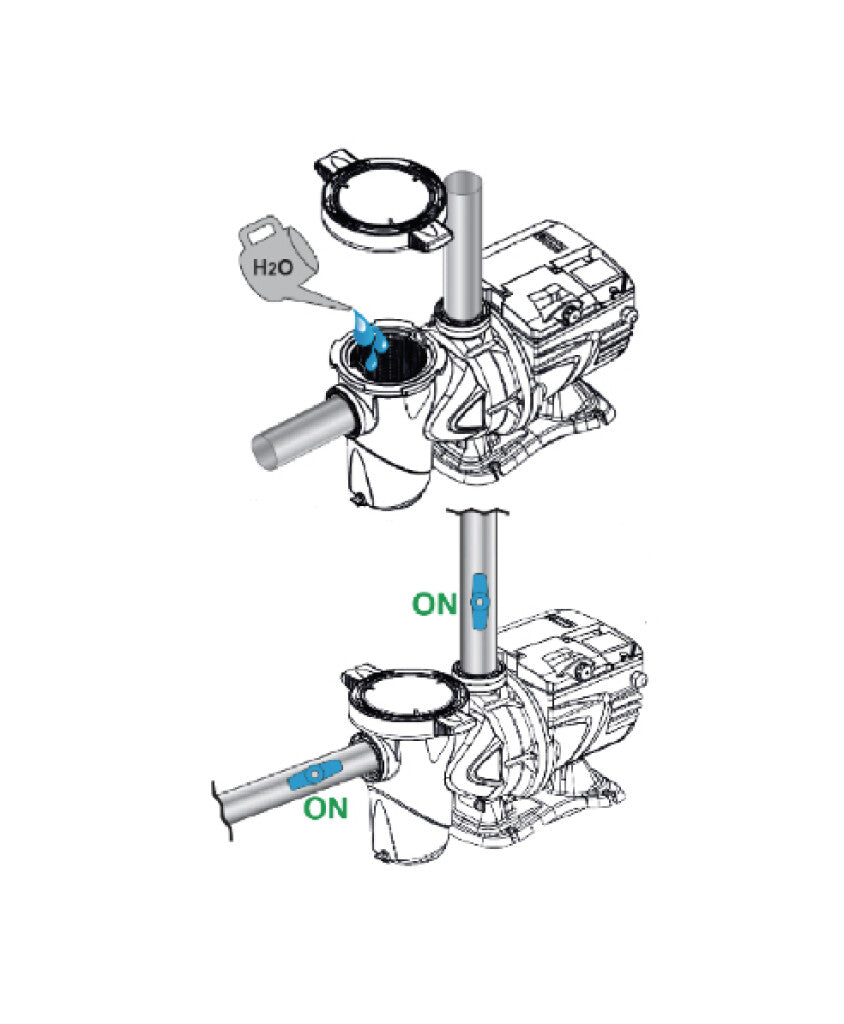 $H_2O$

ON

ON