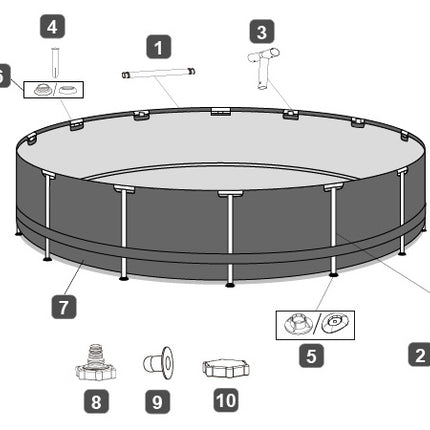 4
1
3
6
7
5
2
8
9
10